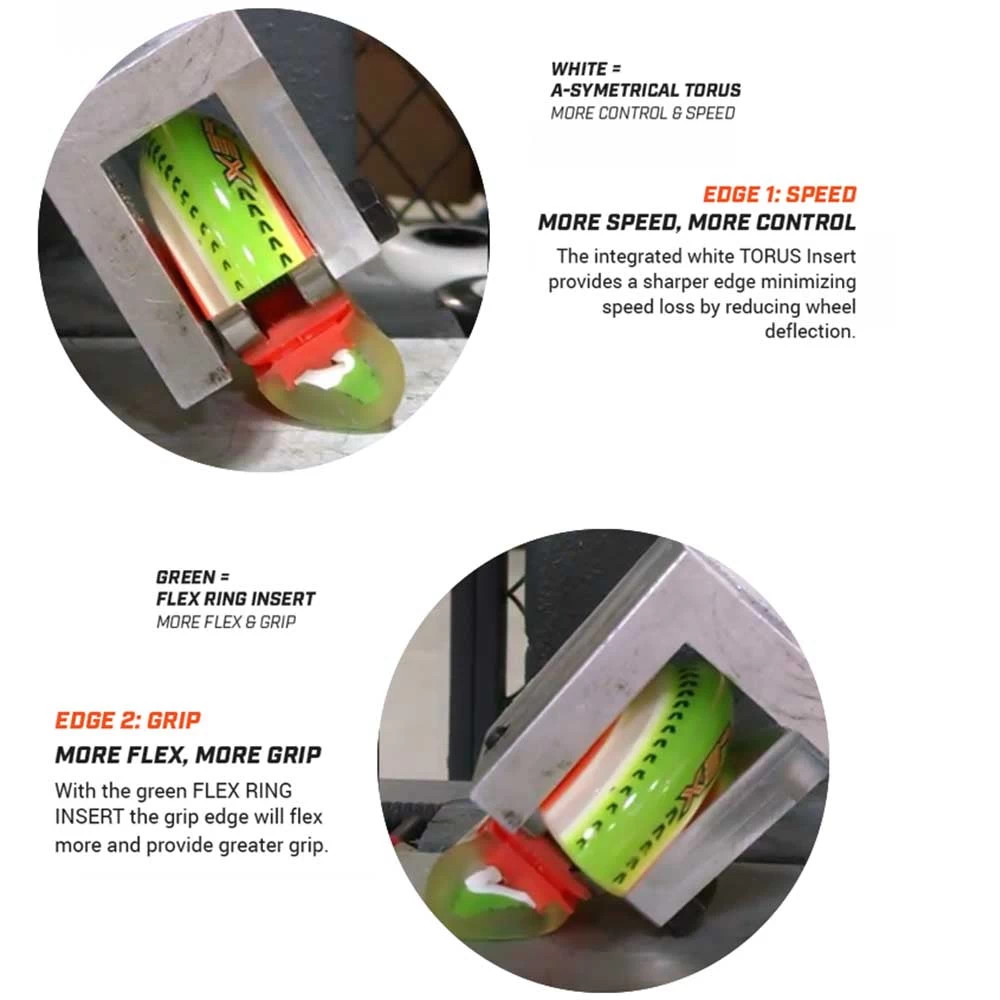 WHITE =
A-SYMETRICAL TORUS
MORE CONTROL & SPEED

EDGE 1: SPEED
MORE SPEED, MORE CONTROL
The integrated white TORUS Insert provides a sharper edge minimizing speed loss by reducing wheel deflection.

GREEN =
FLEX RING INSERT
MORE FLEX & GRIP

EDGE 2: GRIP
MORE FLEX, MORE GRIP
With the green FLEX RING INSERT the grip edge will flex more and provide greater grip.